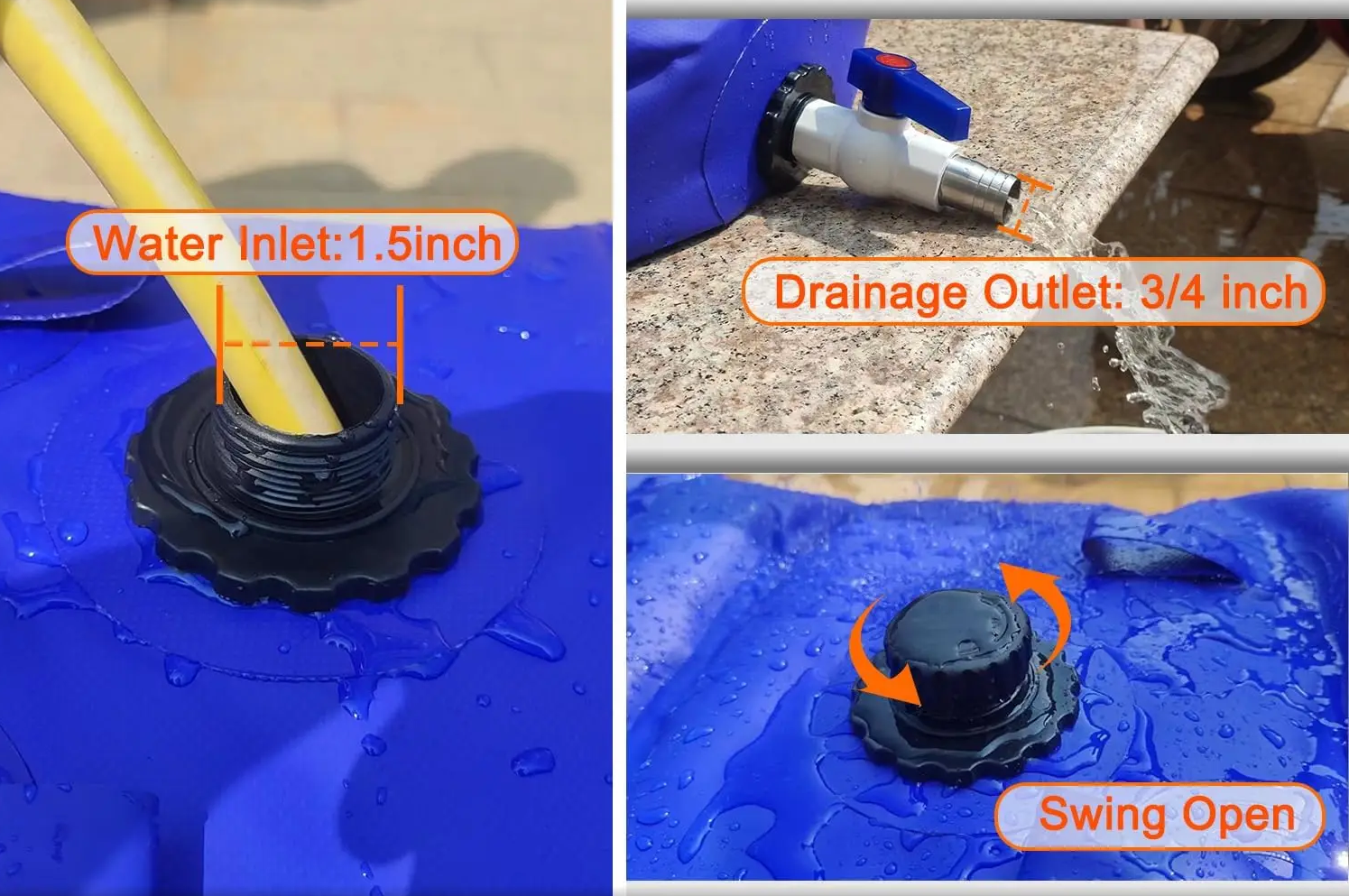 Water Inlet:1.5inch

Drainage Outlet: 3/4 inch

Swing Open